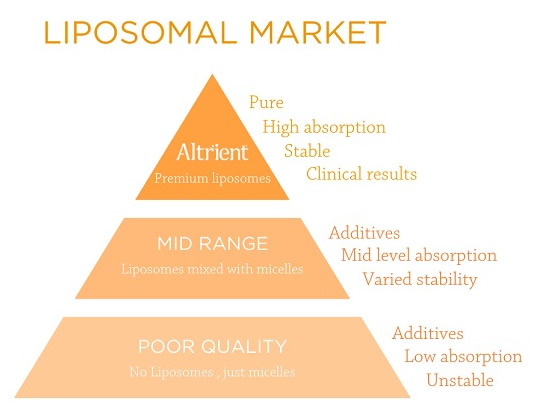 LIPOSOMAL MARKET

Altrient
Premium liposomes

Pure
High absorption
Stable
Clinical results

MID RANGE
Liposomes mixed with micelles

Additives
Mid level absorption
Varied stability

POOR QUALITY
No Liposomes , just micelles

Additives
Low absorption
Unstable